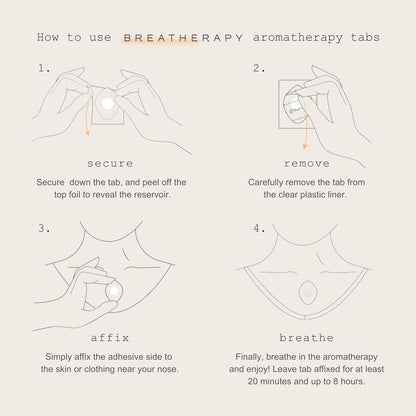 How to use BREATHERAPY aromatherapy tabs

1.

secure

Secure down the tab, and peel off the top foil to reveal the reservoir.

2.

remove

Carefully remove the tab from the clear plastic liner.

3.

affix

Simply affix the adhesive side to the skin or clothing near your nose.

4.

breathe

Finally, breathe in the aromatherapy and enjoy! Leave tab affixed for at least 20 minutes and up to 8 hours.